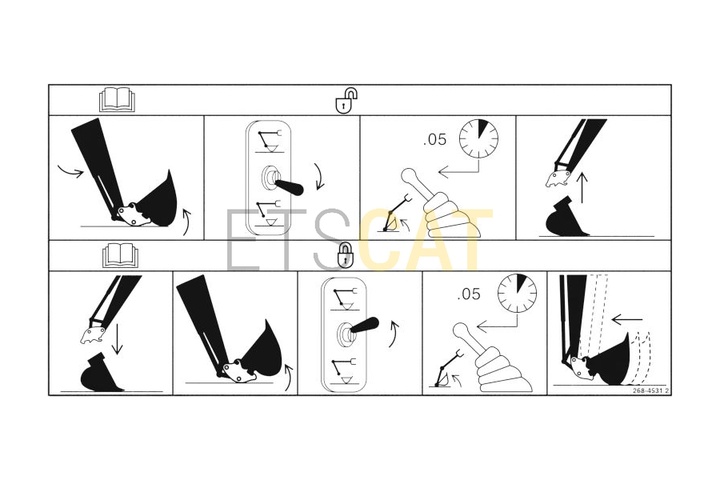 .05

ETSCAT

.05

268-4531 2